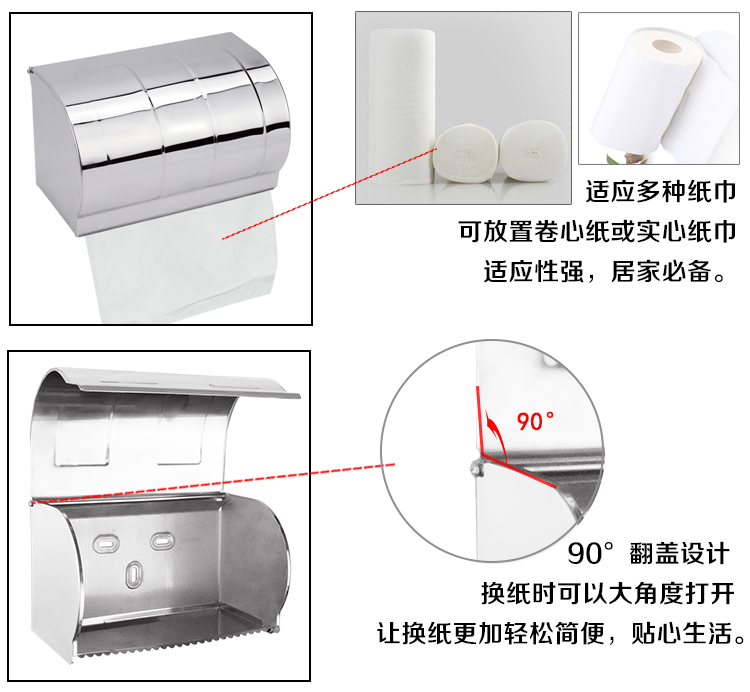 适应多种纸巾
可放置卷心纸或实心纸巾
适应性强，居家必备。

90°

90° 翻盖设计
换纸时可以大角度打开
让换纸更加轻松简便，贴心生活。