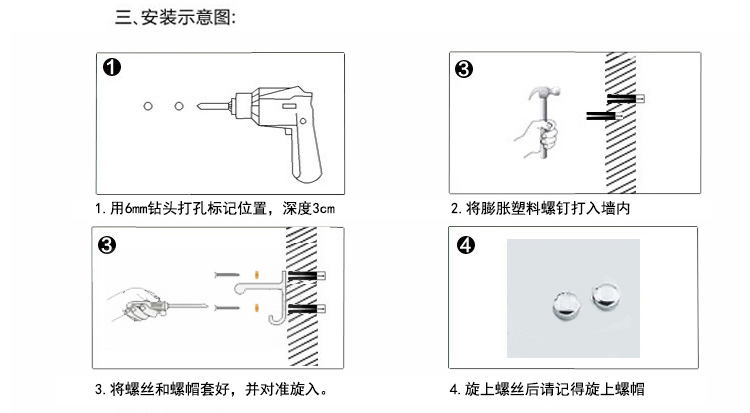 三、安装示意图:

❶

1. 用6mm钻头打孔标记位置，深度3cm

❸

2. 将膨胀塑料螺钉打入墙内

❸

3. 将螺丝和螺帽套好，并对准旋入。

❹

4. 旋上螺丝后请记得旋上螺帽